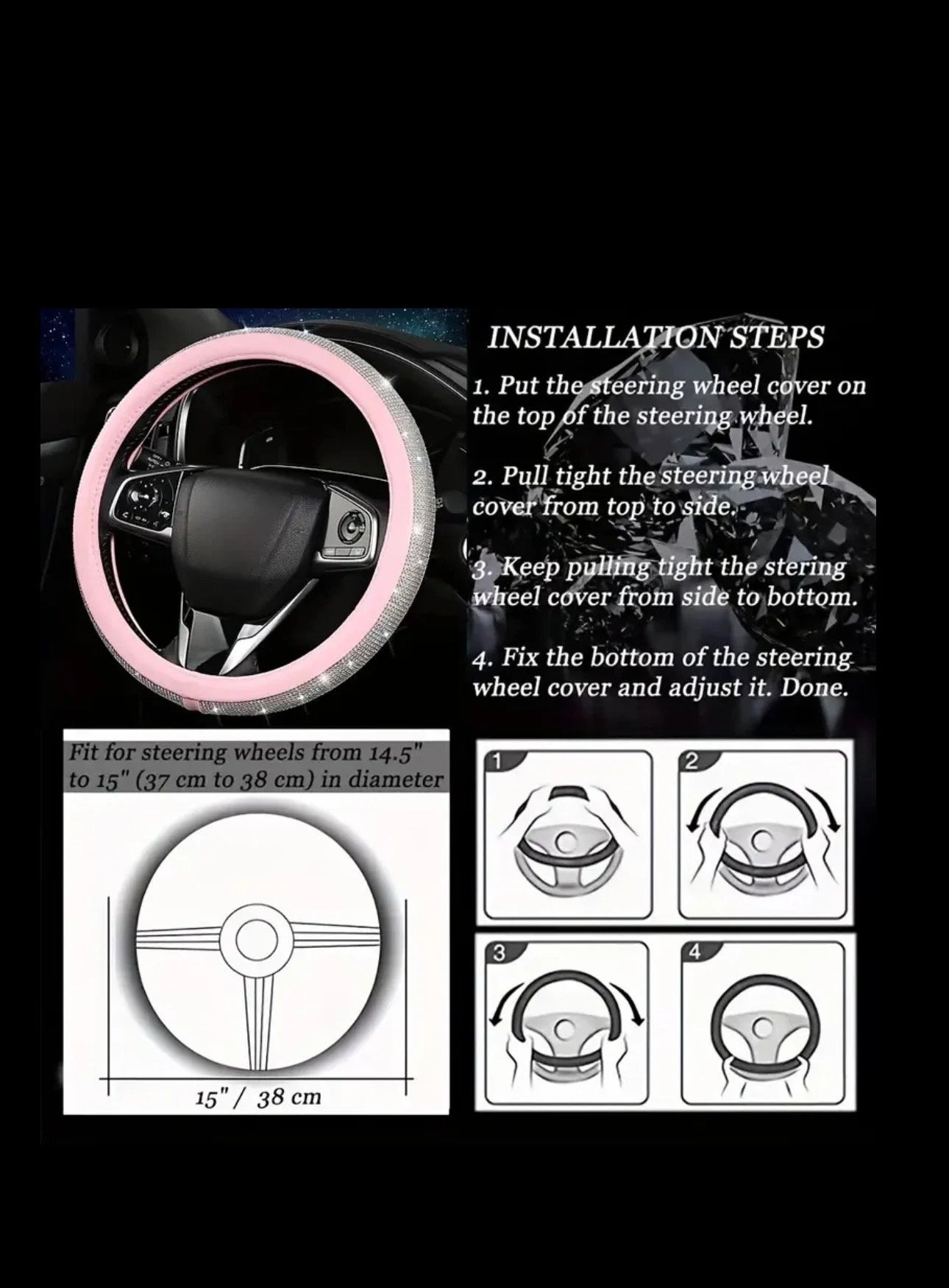 INSTALLATION STEPS

1. Put the steering wheel cover on the top of the steering wheel.

2. Pull tight the steering wheel cover from top to side.

3. Keep pulling tight the stering wheel cover from side to bottom.

4. Fix the bottom of the steering wheel cover and adjust it. Done.

Fit for steering wheels from 14.5" to 15" (37 cm to 38 cm) in diameter

15" / 38 cm

1

2

3

4