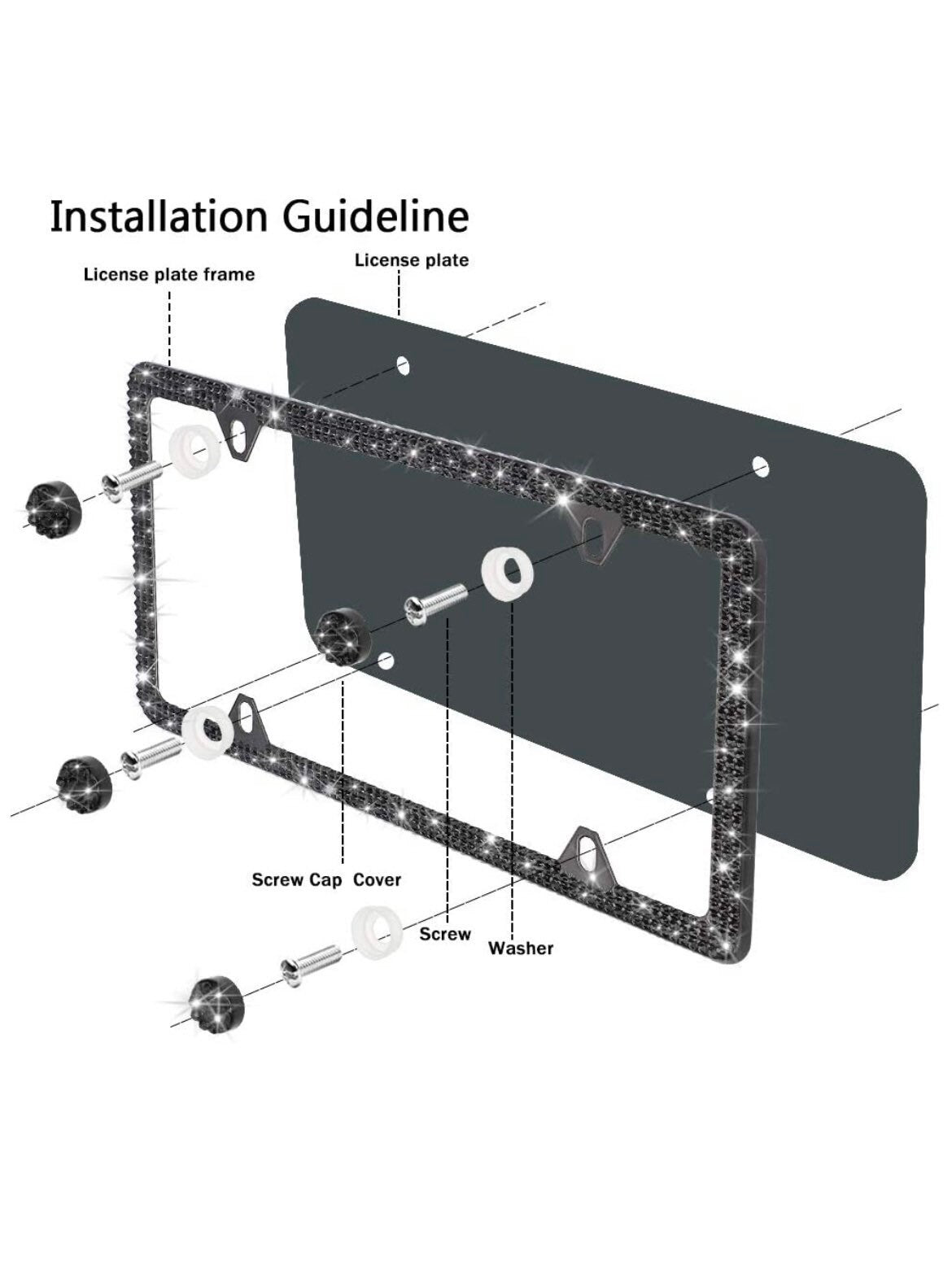 Installation Guideline

License plate frame

License plate

Screw Cap Cover

Screw

Washer